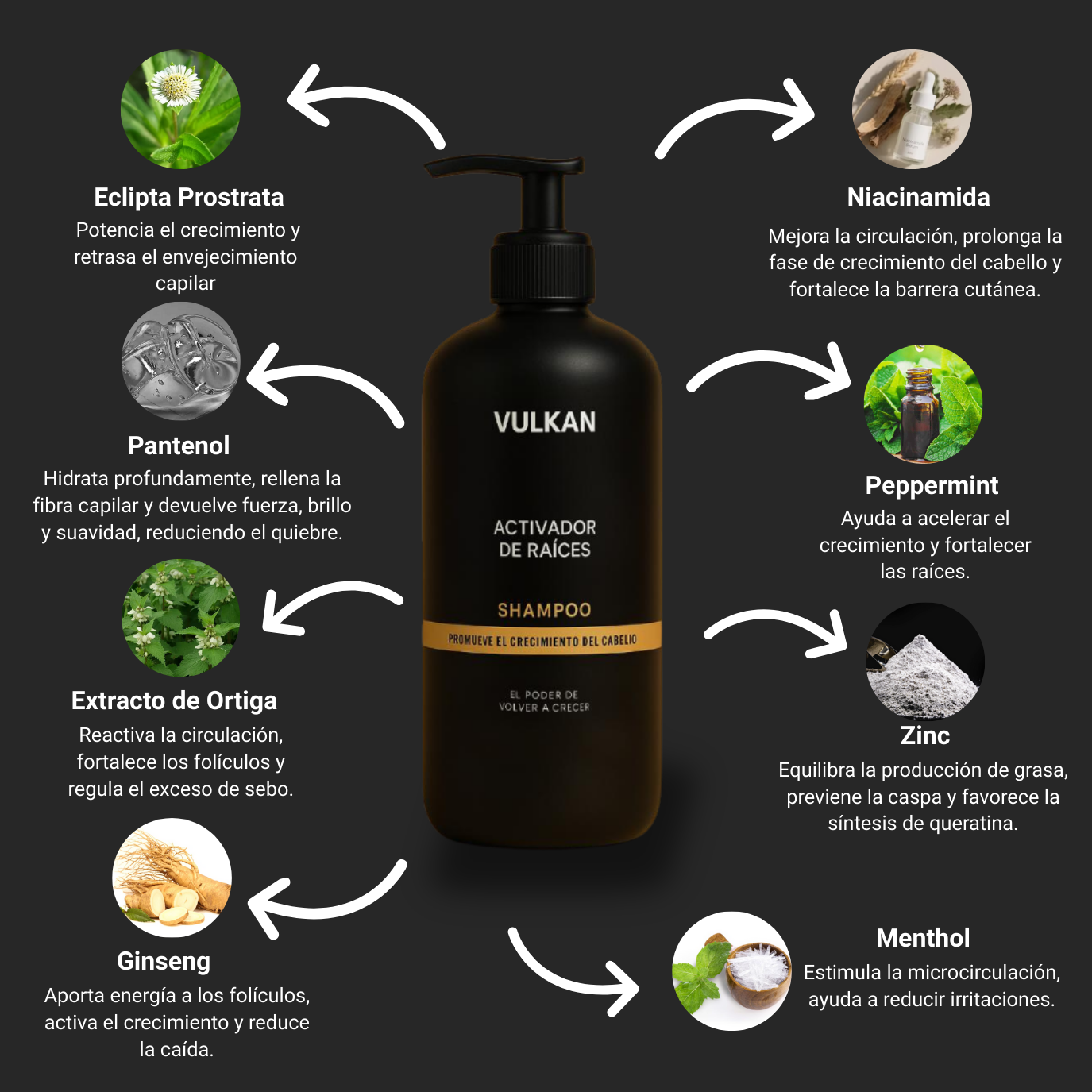 Eclipta Prostrata
Potencia el crecimiento y retrasa el envejecimiento capilar

Pantenol
Hidrata profundamente, rellena la fibra capilar y devuelve fuerza, brillo y suavidad, reduciendo el quiebre.

Extracto de Ortiga
Reactiva la circulación, fortalece los folículos y regula el exceso de sebo.

Ginseng
Aporta energía a los folículos, activa el crecimiento y reduce la caída.

VULKAN

ACTIVADOR DE RAÍCES

SHAMPOO

PROMUEVE EL CRECIMIENTO DEL CABELLO

EL PODER DE VOLVER A CRECER

Niacinamida
Mejora la circulación, prolonga la fase de crecimiento del cabello y fortalece la barrera cutánea.

Peppermint
Ayuda a acelerar el crecimiento y fortalecer las raíces.

Zinc
Equilibra la producción de grasa, previene la caspa y favorece la síntesis de queratina.

Menthol
Estimula la microcirculación, ayuda a reducir irritaciones.