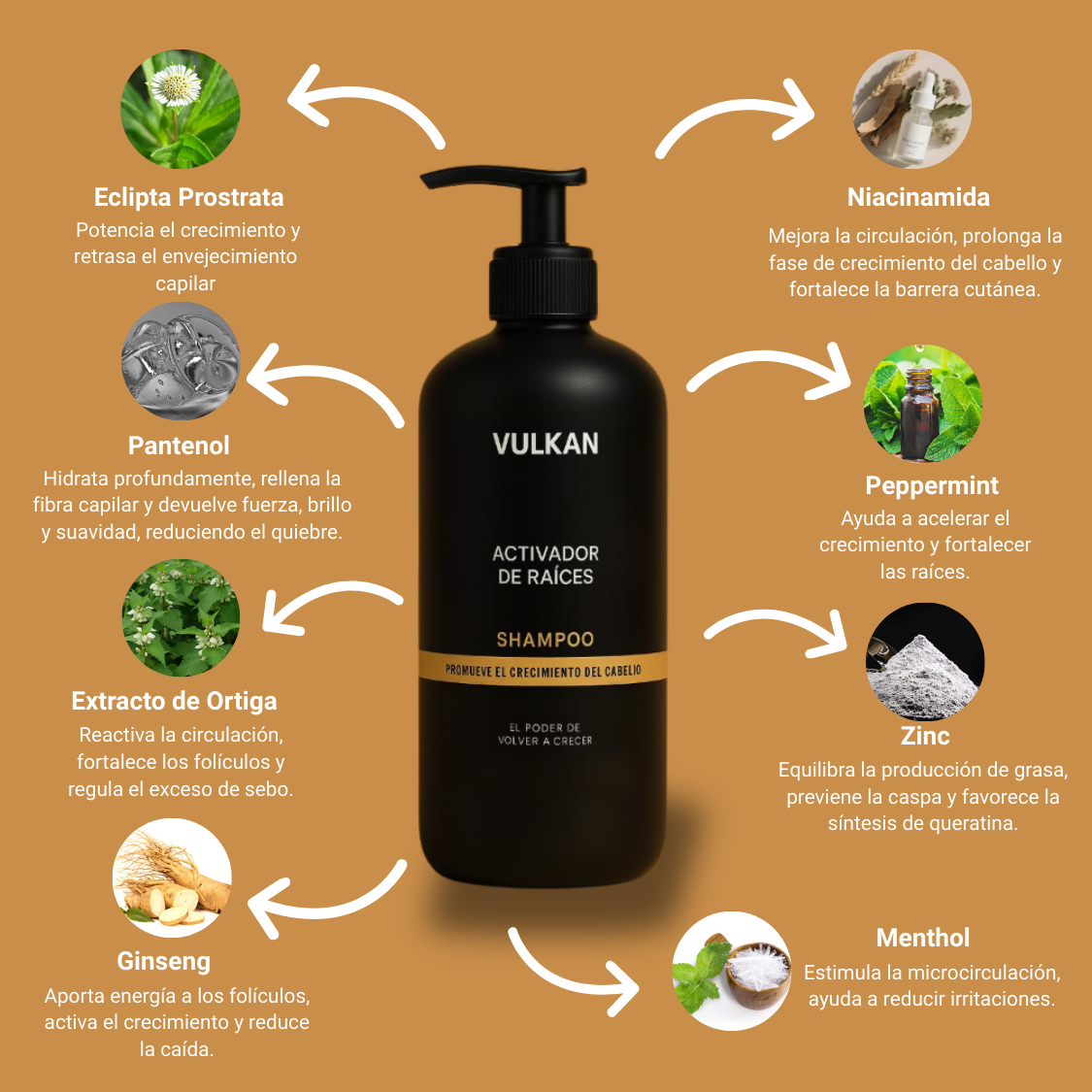 Eclipta Prostrata
Potencia el crecimiento y retrasa el envejecimiento capilar

Pantenol
Hidrata profundamente, rellena la fibra capilar y devuelve fuerza, brillo y suavidad, reduciendo el quiebre.

Extracto de Ortiga
Reactiva la circulación, fortalece los folículos y regula el exceso de sebo.

Ginseng
Aporta energía a los folículos, activa el crecimiento y reduce la caída.

VULKAN

ACTIVADOR DE RAÍCES

SHAMPOO

PROMUEVE EL CRECIMIENTO DEL CABELLO

EL PODER DE VOLVER A CRECER

Niacinamida
Mejora la circulación, prolonga la fase de crecimiento del cabello y fortalece la barrera cutánea.

Peppermint
Ayuda a acelerar el crecimiento y fortalecer las raíces.

Zinc
Equilibra la producción de grasa, previene la caspa y favorece la síntesis de queratina.

Menthol
Estimula la microcirculación, ayuda a reducir irritaciones.